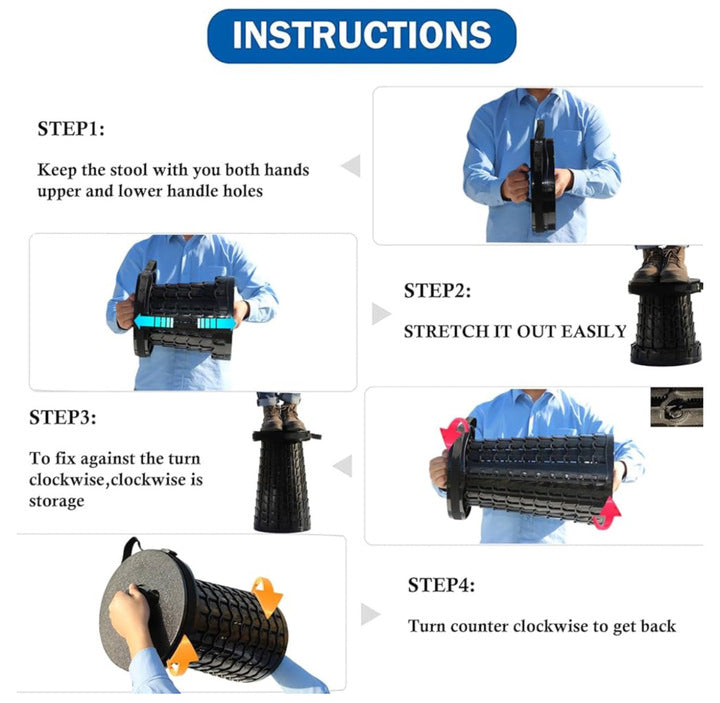 INSTRUCTIONS

STEP1:

Keep the stool with you both hands upper and lower handle holes

STEP2:

STRETCH IT OUT EASILY

STEP3:

To fix against the turn clockwise,clockwise is storage

STEP4:

Turn counter clockwise to get back